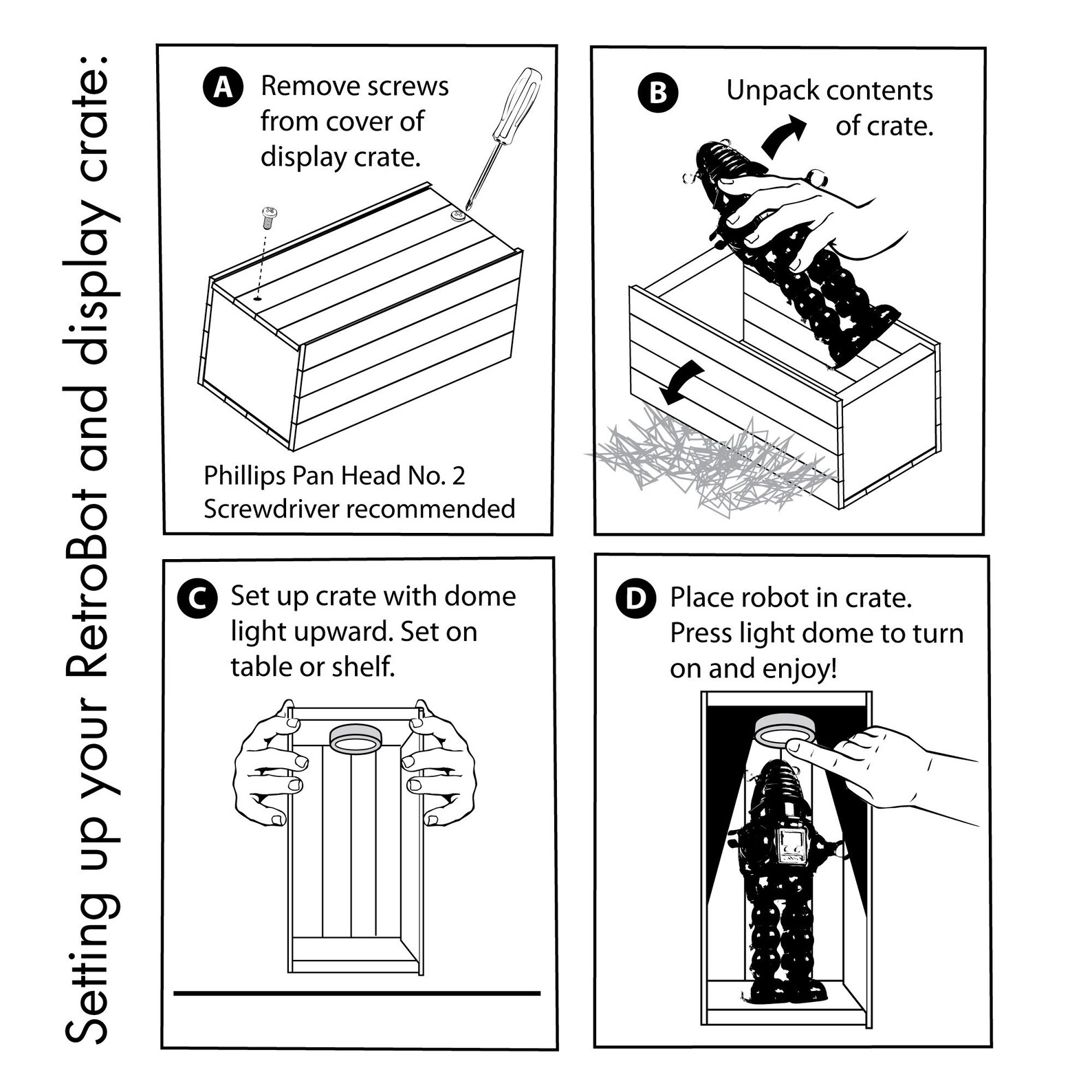 Setting up your RetroBot and display crate:

A Remove screws from cover of display crate.

Phillips Pan Head No. 2 Screwdriver recommended

B Unpack contents of crate.

C Set up crate with dome light upward. Set on table or shelf.

D Place robot in crate. Press light dome to turn on and enjoy!